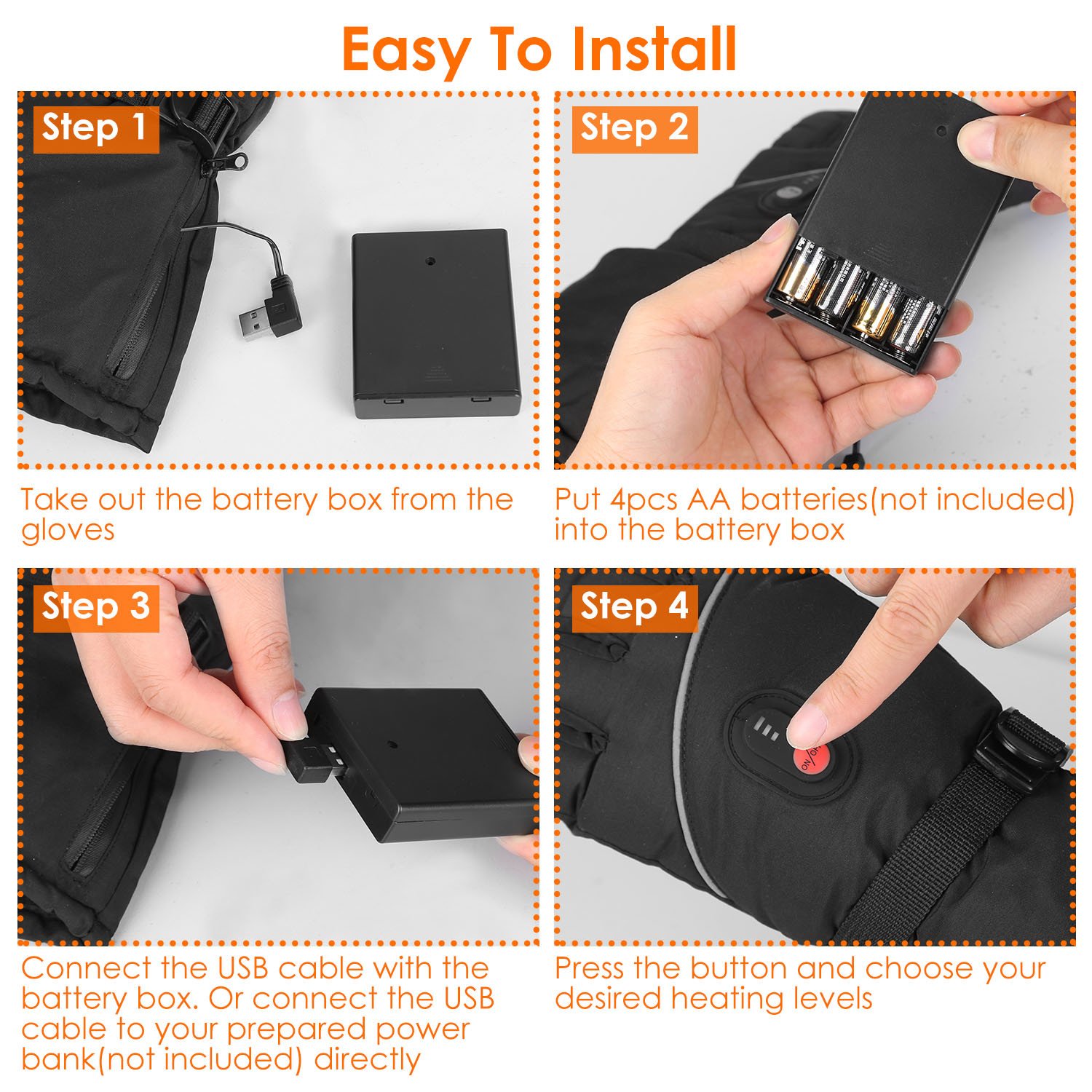 Easy To Install

Step 1

Take out the battery box from the gloves

Step 2

Put 4pcs AA batteries(not included) into the battery box

Step 3

Connect the USB cable with the battery box. Or connect the USB cable to your prepared power bank(not included) directly

Step 4

ON/OFF

Press the button and choose your desired heating levels